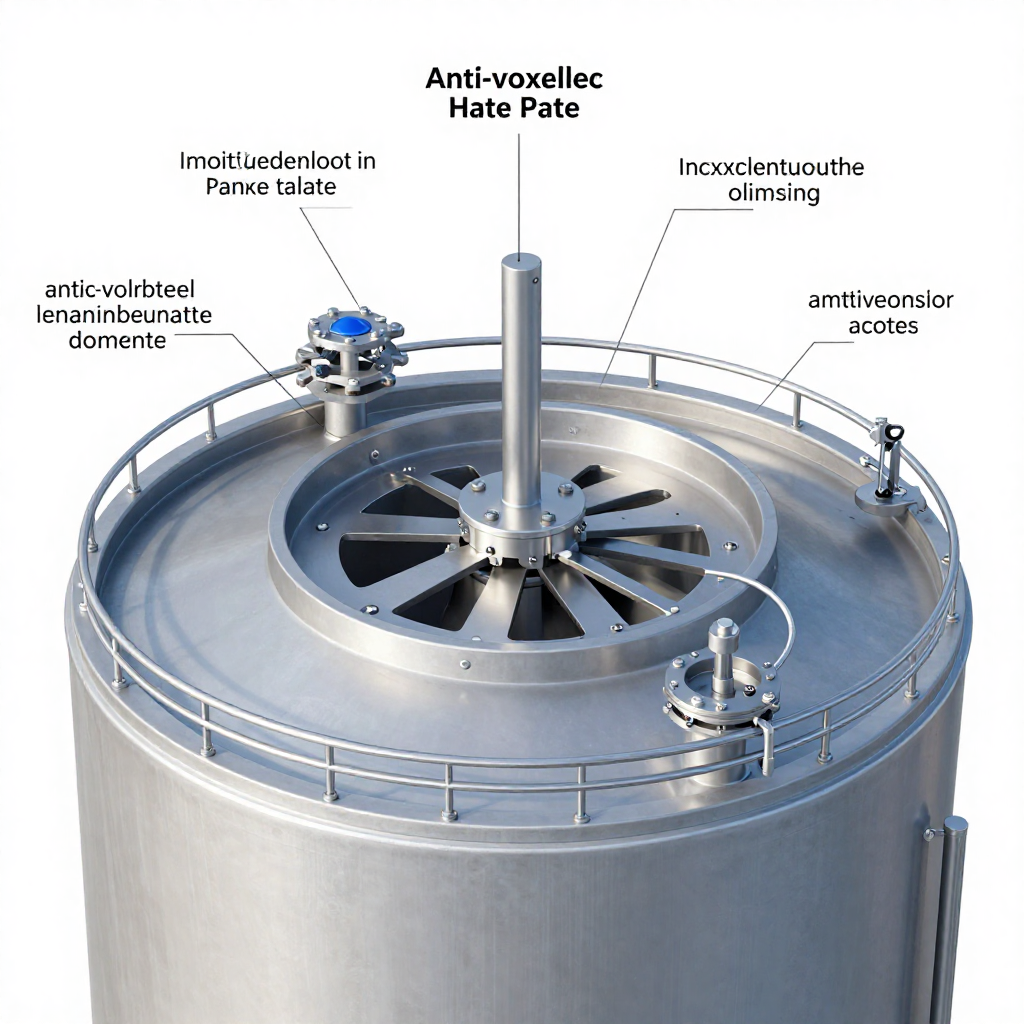 Anti-voxellec
Hate Pate

Imoitiuedenloot in
Panke talate

Incxxclentuouthe
olimsing

antic-volrbteel
lenaninbeunatte
domente

amttiveonslor
acotes